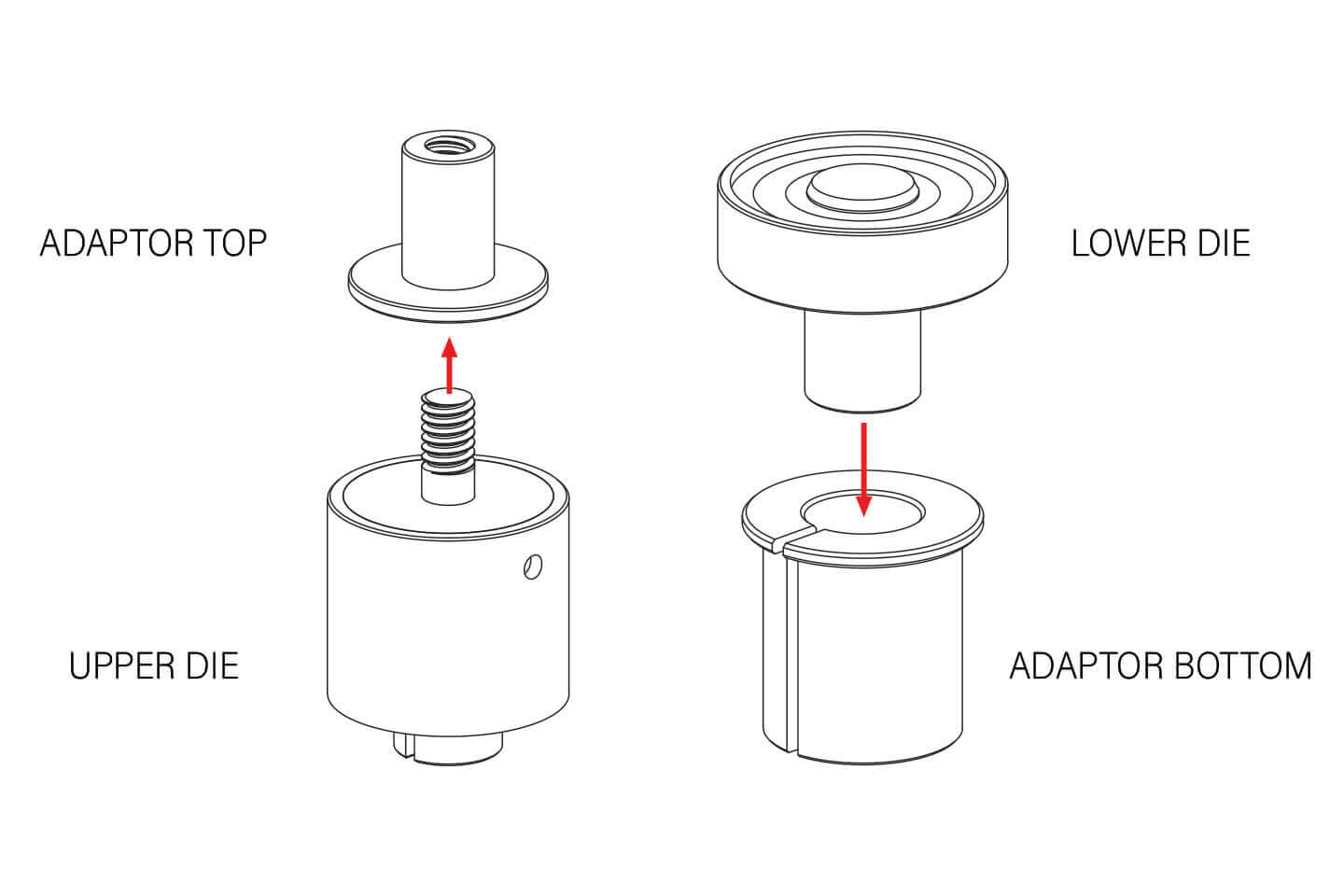 ADAPTOR TOP

LOWER DIE

UPPER DIE

ADAPTOR BOTTOM