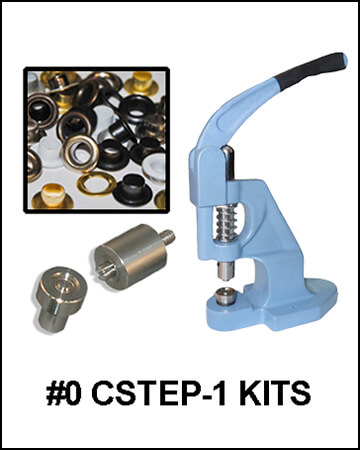 #0 CSTEP-1 KITS