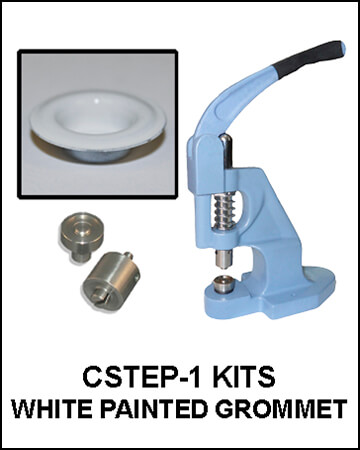 CSTEP-1 KITS
WHITE PAINTED GROMMET